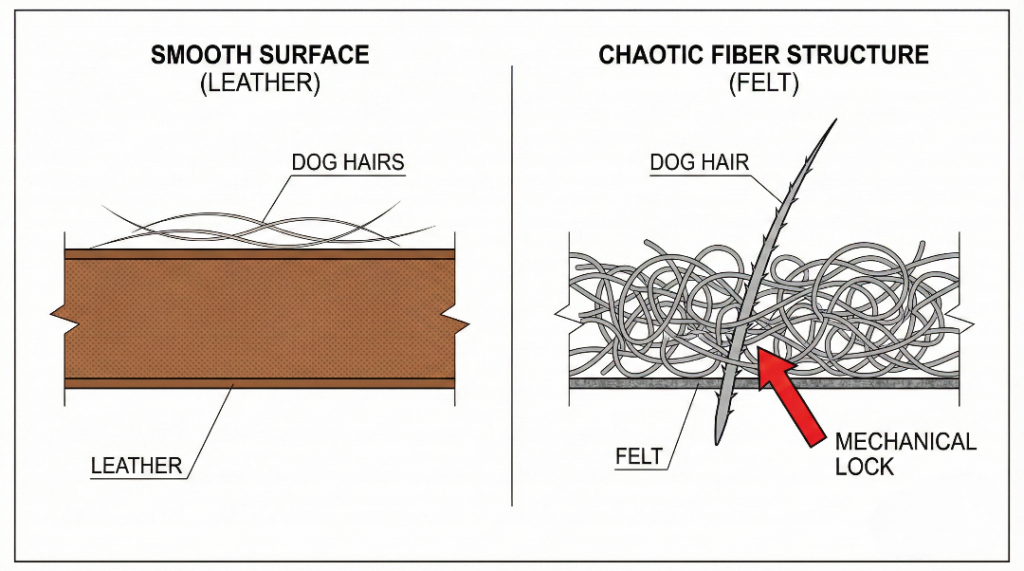 SMOOTH SURFACE
(LEATHER)

DOG HAIRS

LEATHER

CHAOTIC FIBER STRUCTURE
(FELT)

DOG HAIR

FELT

MECHANICAL LOCK